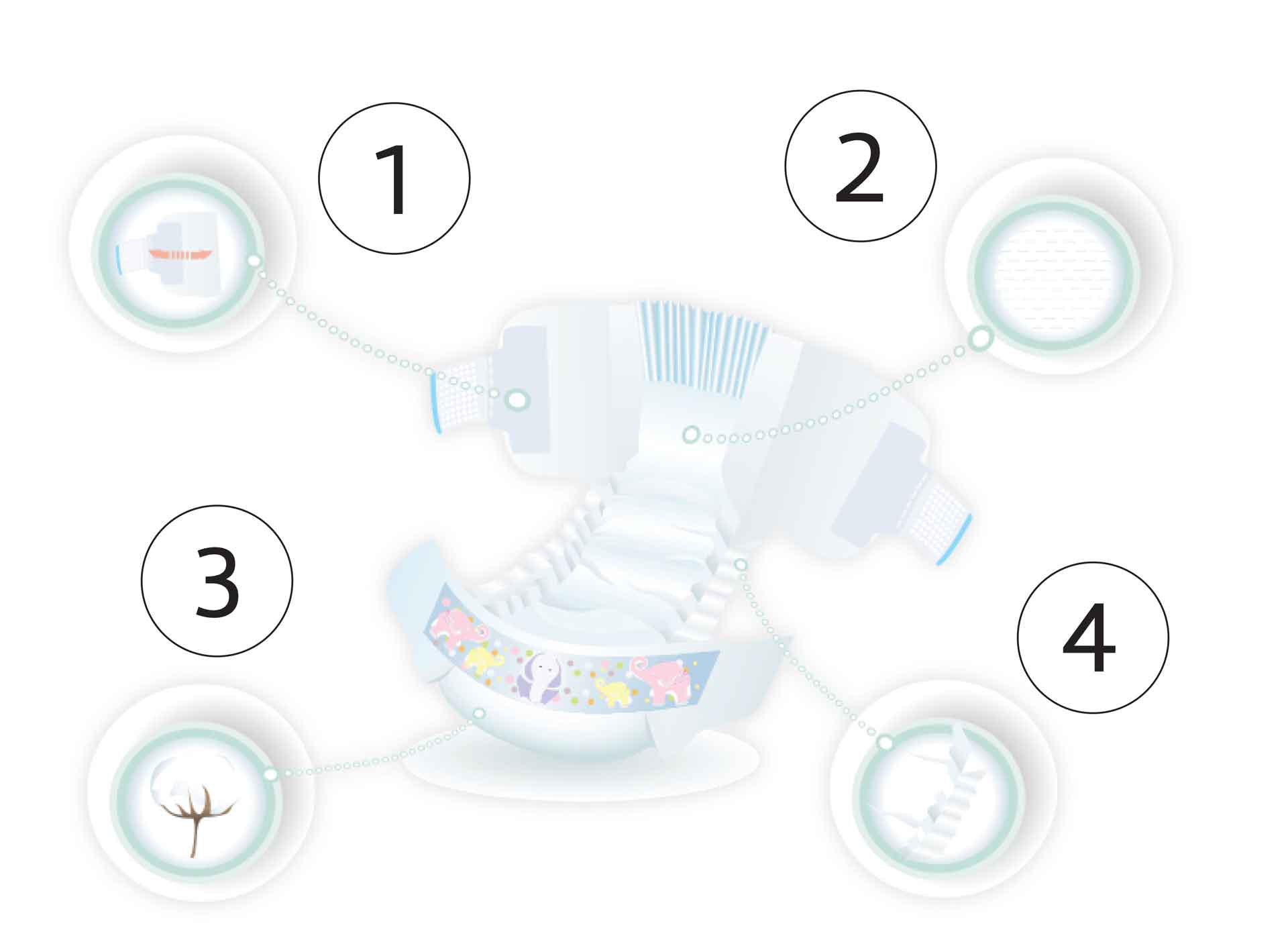 1

2

3

4